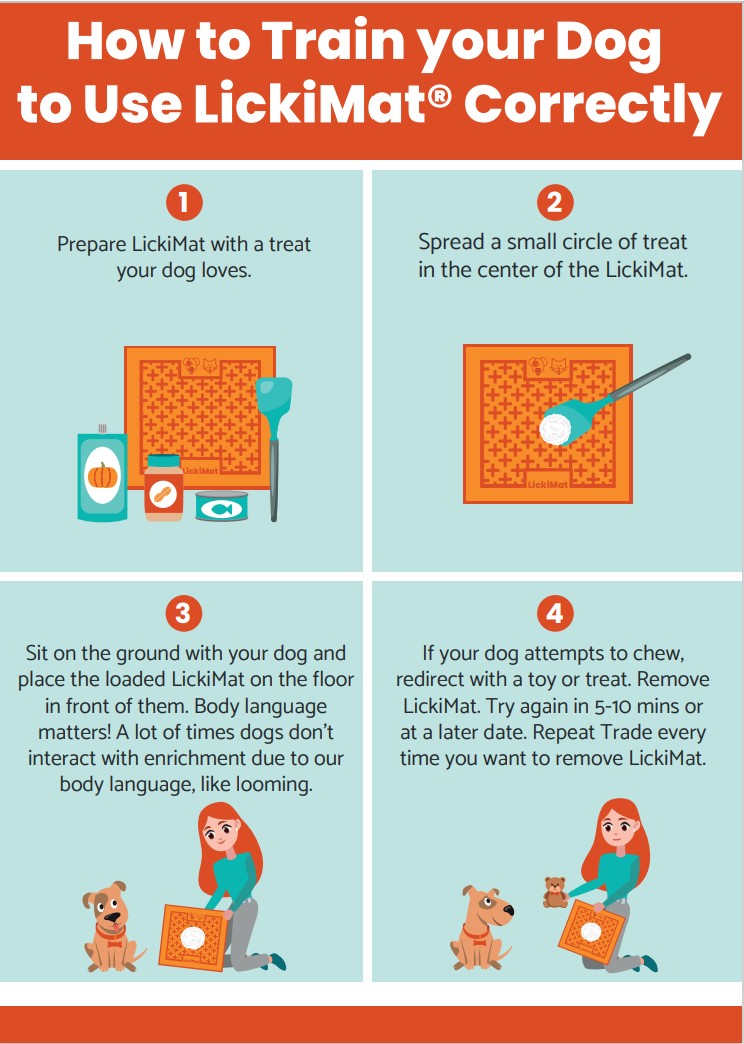 How to Train your Dog to Use LickiMat® Correctly

1

Prepare LickiMat with a treat your dog loves.

LickiMat

2

Spread a small circle of treat in the center of the LickiMat.

LickiMat

3

Sit on the ground with your dog and place the loaded LickiMat on the floor in front of them. Body language matters! A lot of times dogs don't interact with enrichment due to our body language, like looming.

4

If your dog attempts to chew, redirect with a toy or treat. Remove LickiMat. Try again in 5-10 mins or at a later date. Repeat Trade every time you want to remove LickiMat.